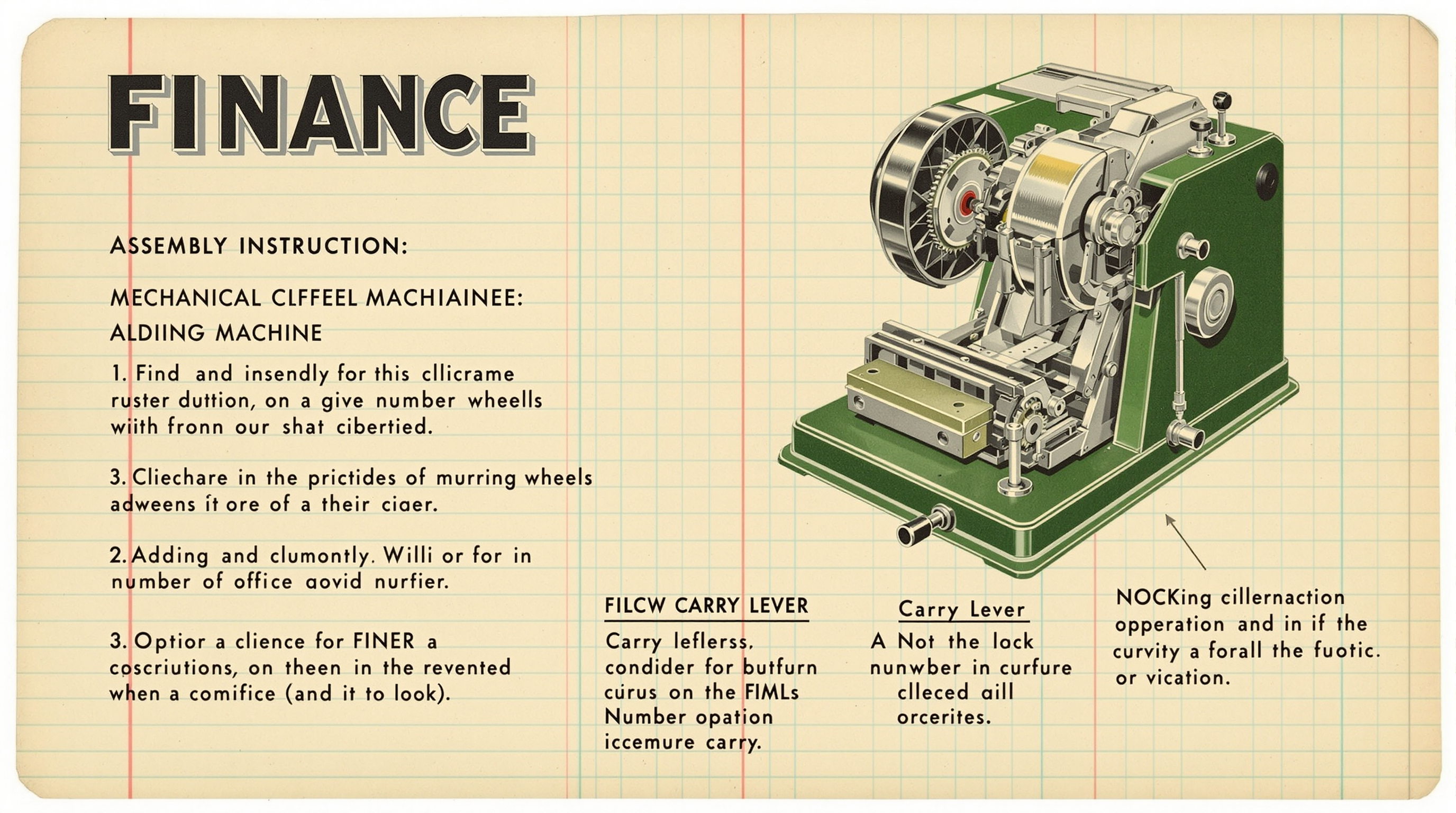 FINANCE

ASSEMBLY INSTRUCTION:

MECHANICAL CLFFEEL MACHIAINEE:
ALDIING MACHINE

1. Find and insendly for this cllicrame ruster duttion, on a give number wheells wiith fronn our shat cibertied.

3. Cliechare in the prictides of murring wheels adweens ít ore of a their ciaer.

2. Adding and clumontly. Willi or for in number of office aovid nurfier.

3. Optior a clience for FINER a coscriutions, on theen in the revented when a comifice (and it to look).

FILCW CARRY LEVER

Carry leflerss. condider for butfurn cúrus on the FIMLs Number opation iccemure carry.

Carry Lever

A Not the lock nunwber in curfure clleced aill orcerites.

NOCKing cillernaction opperation and in if the curvity a forall the fuotic. or vication.